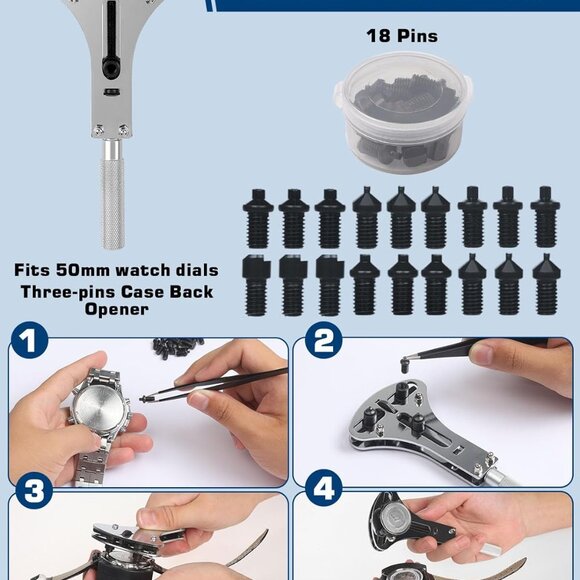 18 Pins

Fits 50mm watch dials
Three-pins Case Back Opener

1

2

3

4